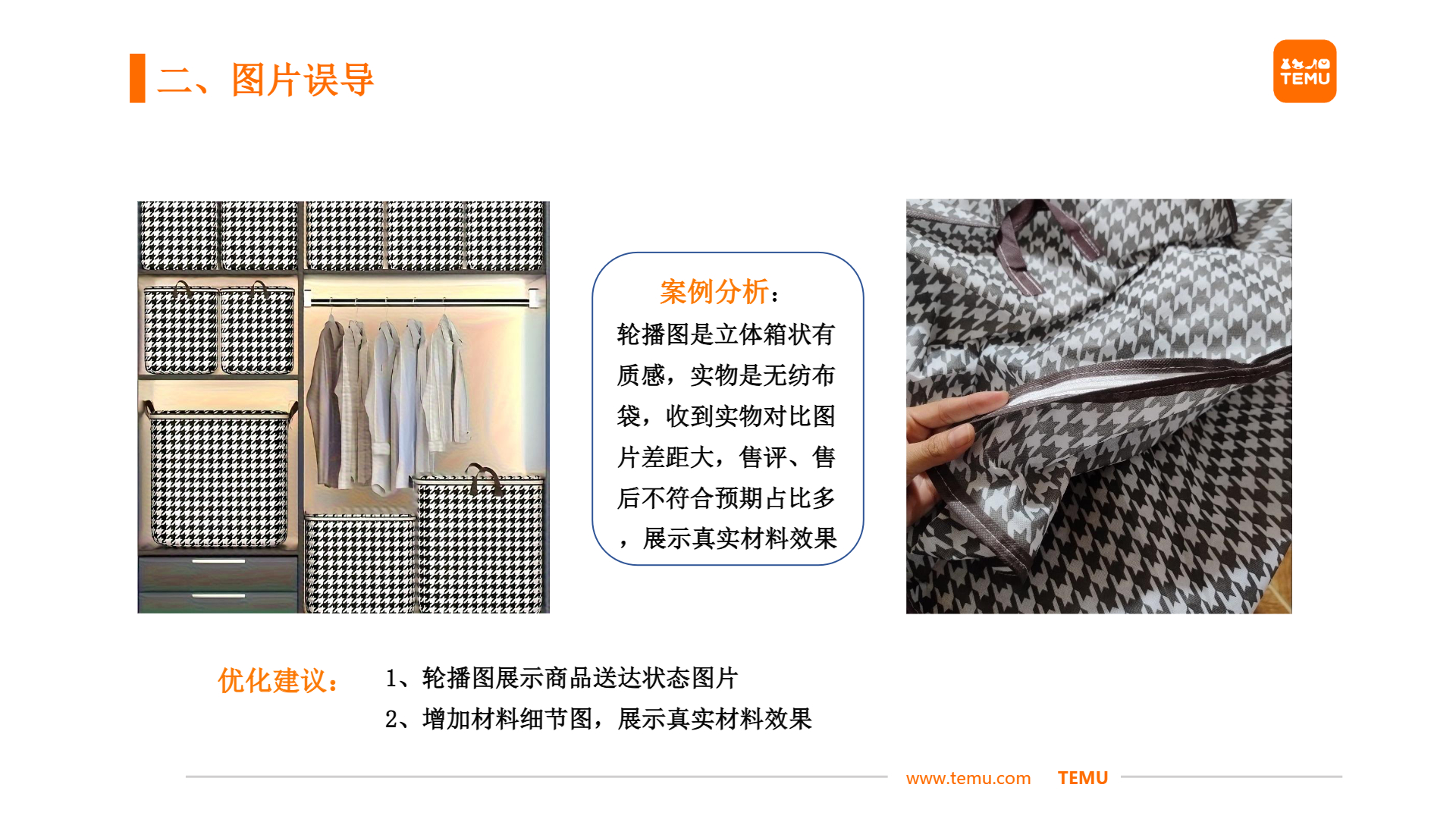 二、图片误导

TEMU

案例分析：
轮播图是立体箱状有质感，实物是无纺布袋，收到实物对比图片差距大，售评、售后不符合预期占比多，展示真实材料效果

优化建议：
1、轮播图展示商品送达状态图片
2、增加材料细节图，展示真实材料效果

www.temu.com TEMU