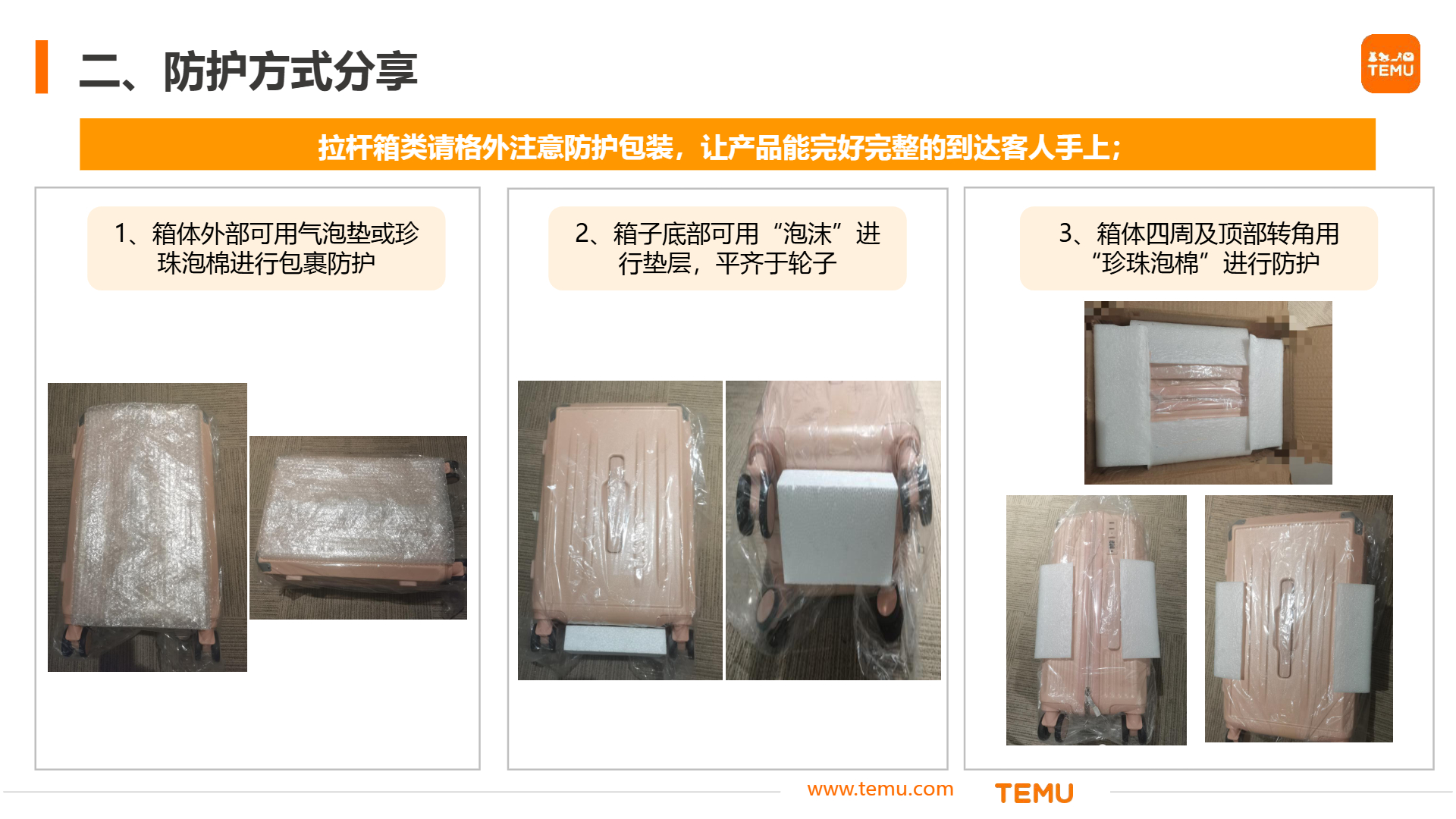 二、防护方式分享

TEMU

拉杆箱类请格外注意防护包装，让产品能完好完整的到达客人手上；

1、箱体外部可用气泡垫或珍珠泡棉进行包裹防护

2、箱子底部可用“泡沫”进行垫层，平齐于轮子

3、箱体四周及顶部转角用“珍珠泡棉”进行防护

www.temu.com TEMU