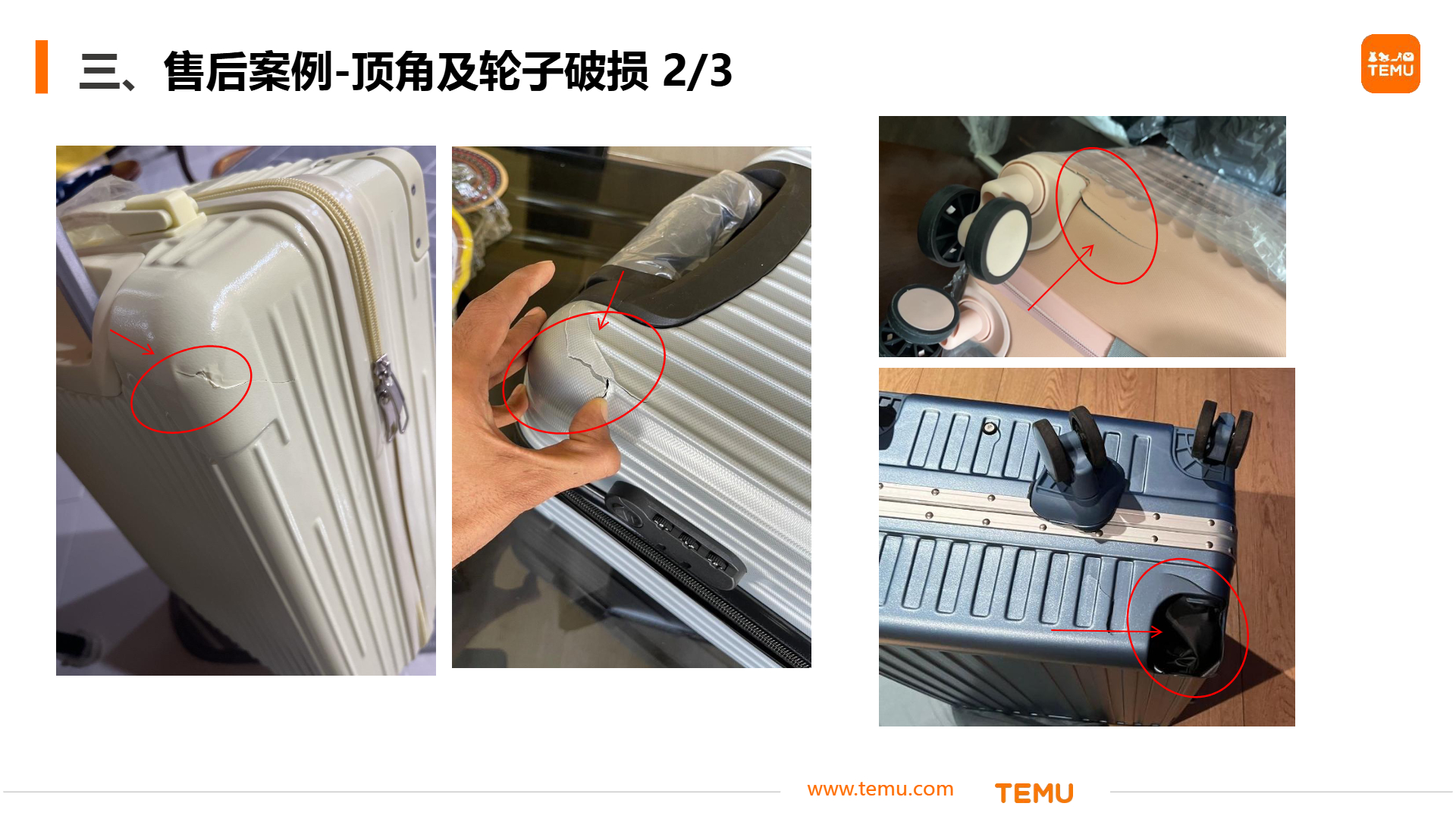 三、售后案例-顶角及轮子破损 2/3

TEMU

www.temu.com TEMU